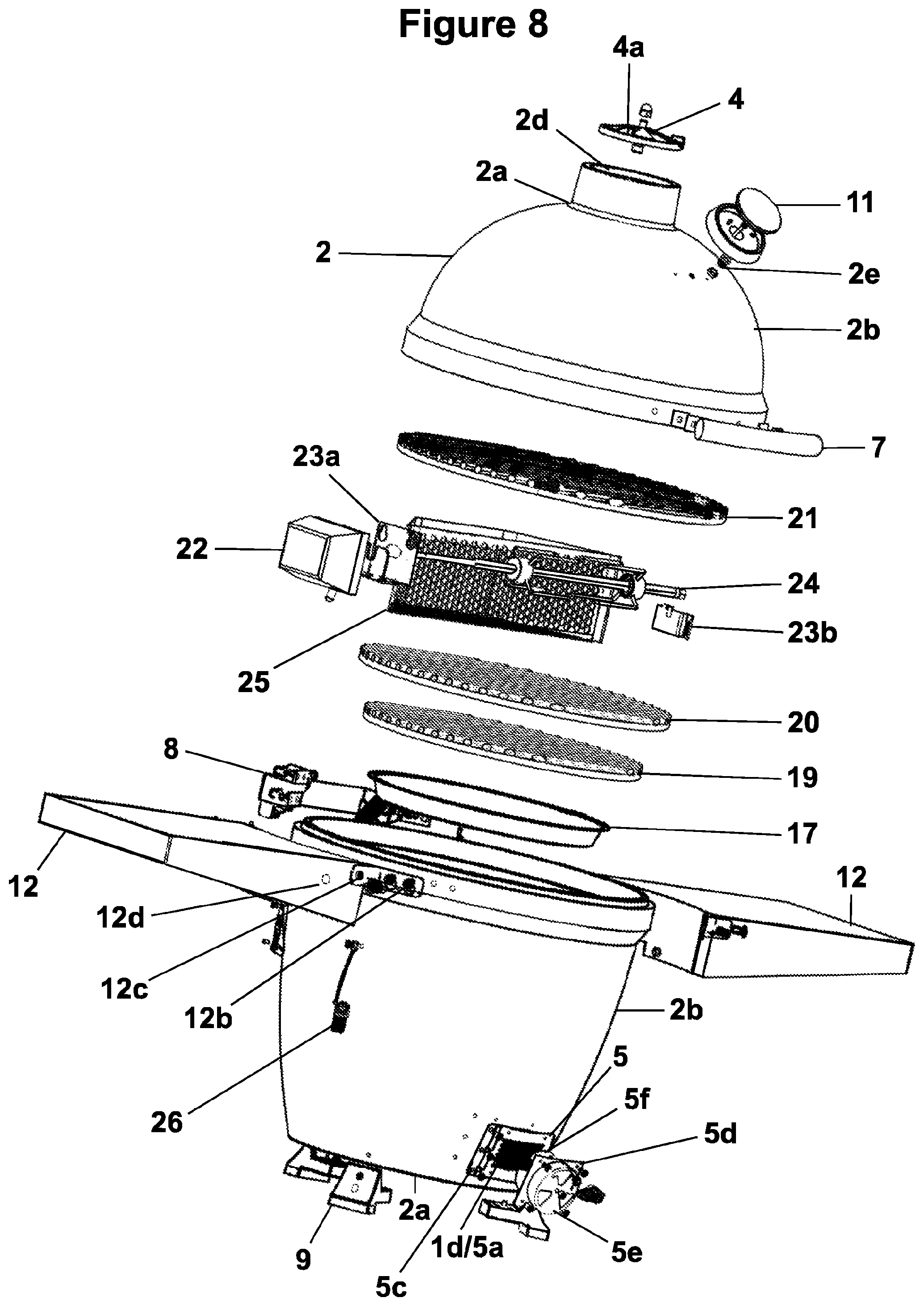 Figure 8

4a
4
2d
2a
11
2
2e
2b
7
23a
21
22
24
23b
25
20
8
19
17
12
12
12d
12c
12b
2b
26
5
5f
5d
2a
9
1d/5a
5e
5c